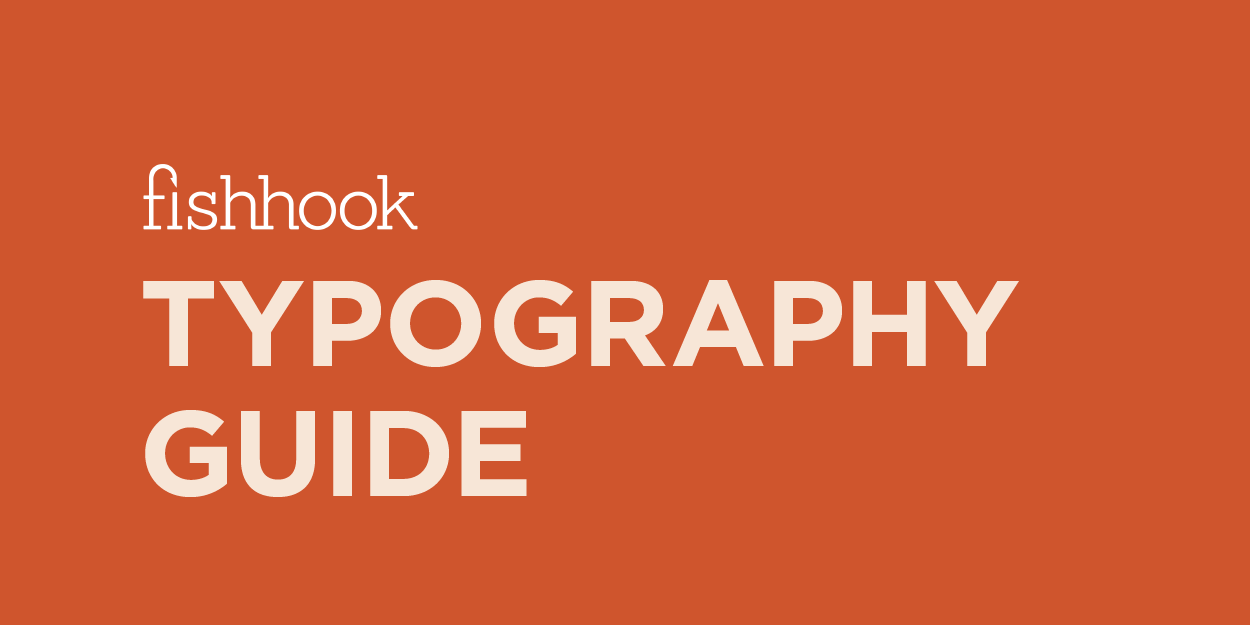 fishhook

TYPOGRAPHY GUIDE